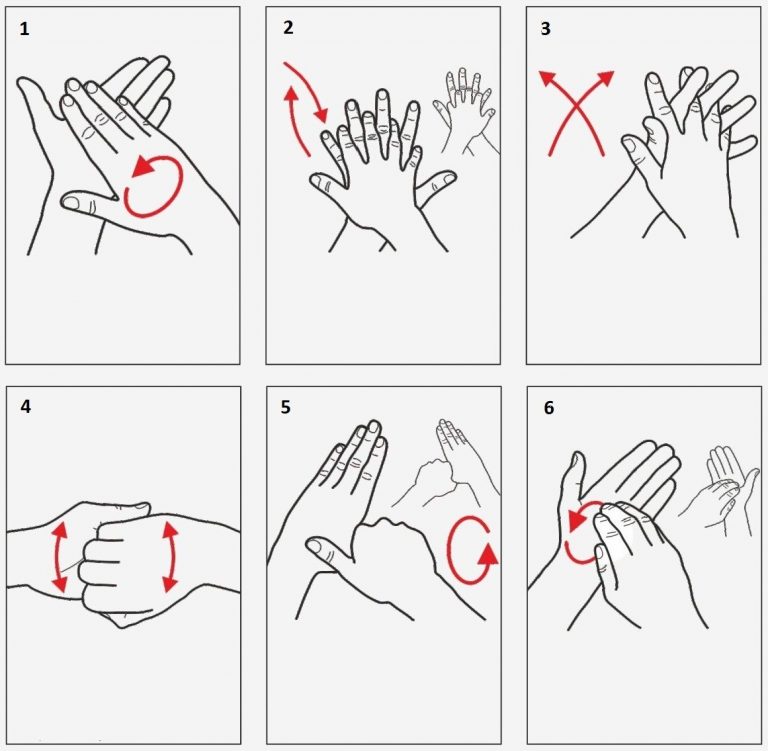 1

2

3

4

5

6